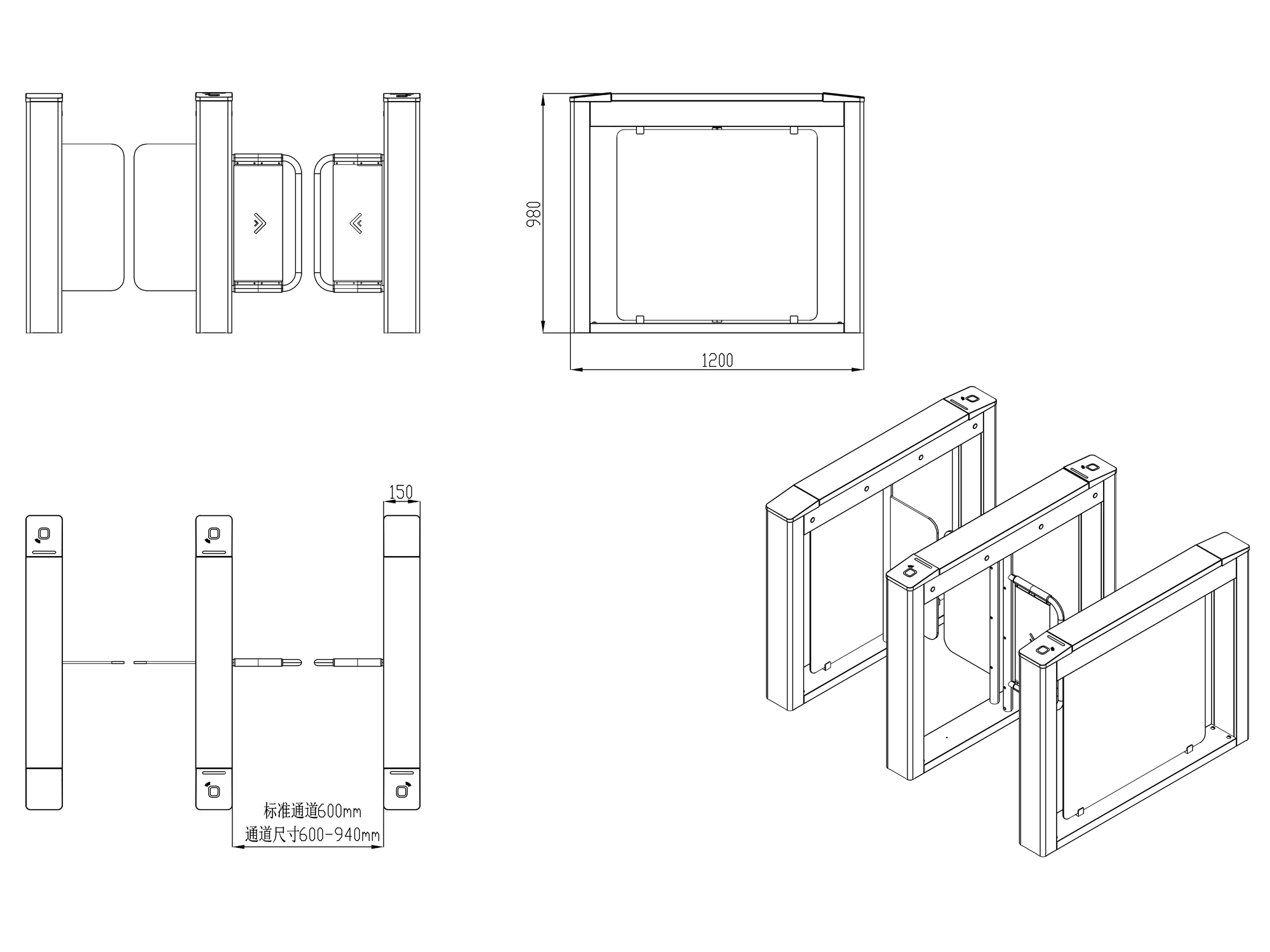 980

1200

150

标准通道600mm
通道尺寸600-940mm